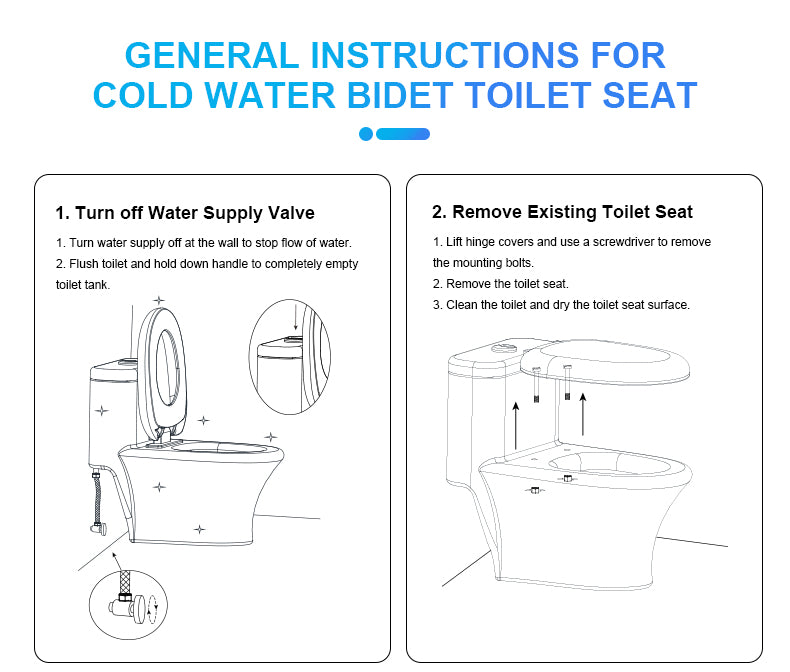 GENERAL INSTRUCTIONS FOR COLD WATER BIDET TOILET SEAT

1. Turn off Water Supply Valve

1. Turn water supply off at the wall to stop flow of water.
2. Flush toilet and hold down handle to completely empty toilet tank.

2. Remove Existing Toilet Seat

1. Lift hinge covers and use a screwdriver to remove the mounting bolts.
2. Remove the toilet seat.
3. Clean the toilet and dry the toilet seat surface.